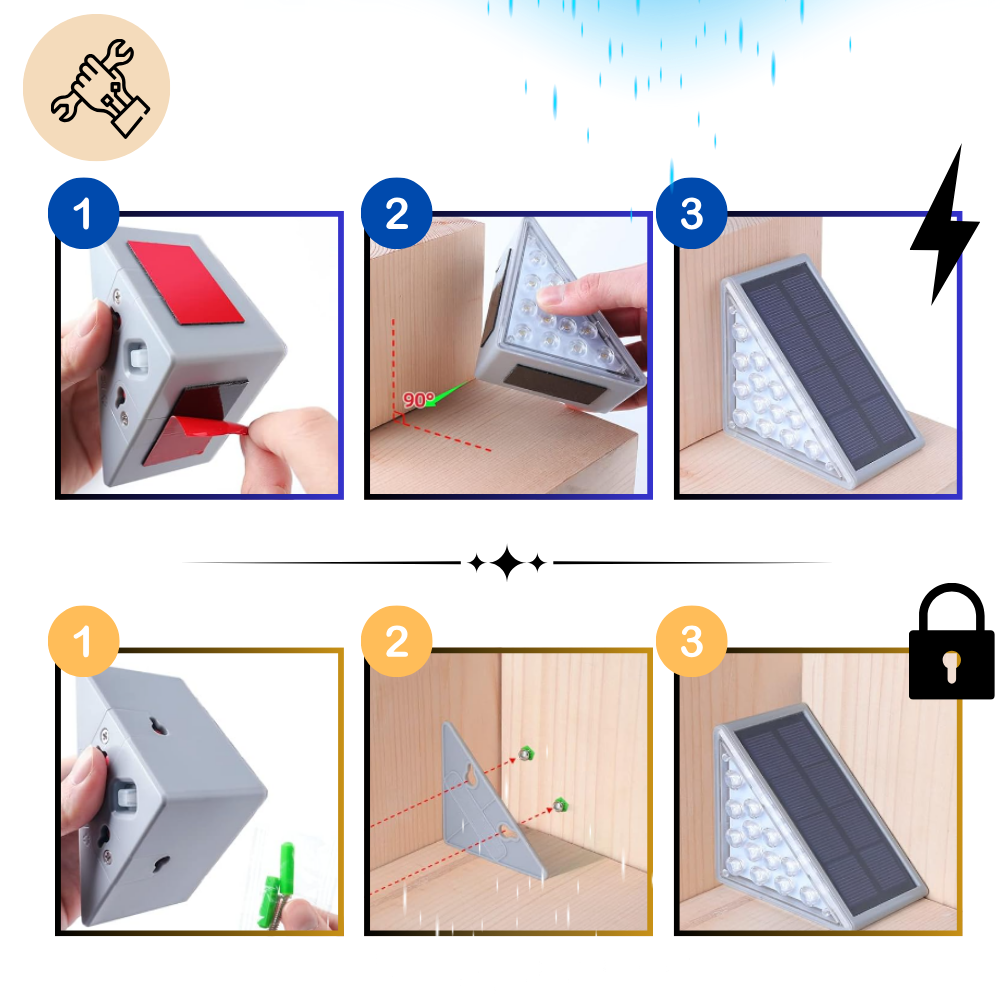 1

2

90°

3

1

2

3